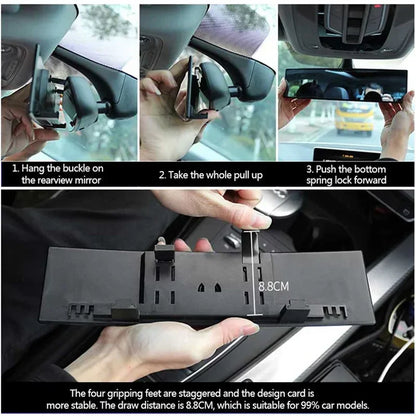 1. Hang the buckle on the rearview mirror

2. Take the whole pull up

3. Push the bottom spring lock forward

8.8CM

The four gripping feet are staggered and the design card is more stable. The draw distance is 8.8CM, which is suitable for 99% car models.