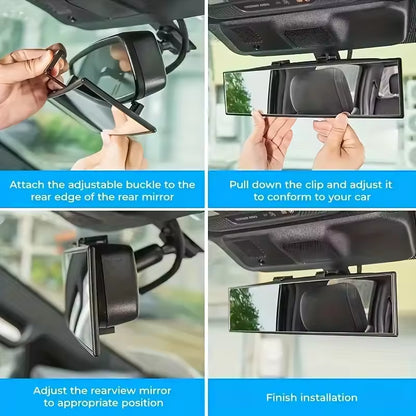 Attach the adjustable buckle to the rear edge of the rear mirror

Pull down the clip and adjust it to conform to your car

Adjust the rearview mirror to appropriate position

Finish installation