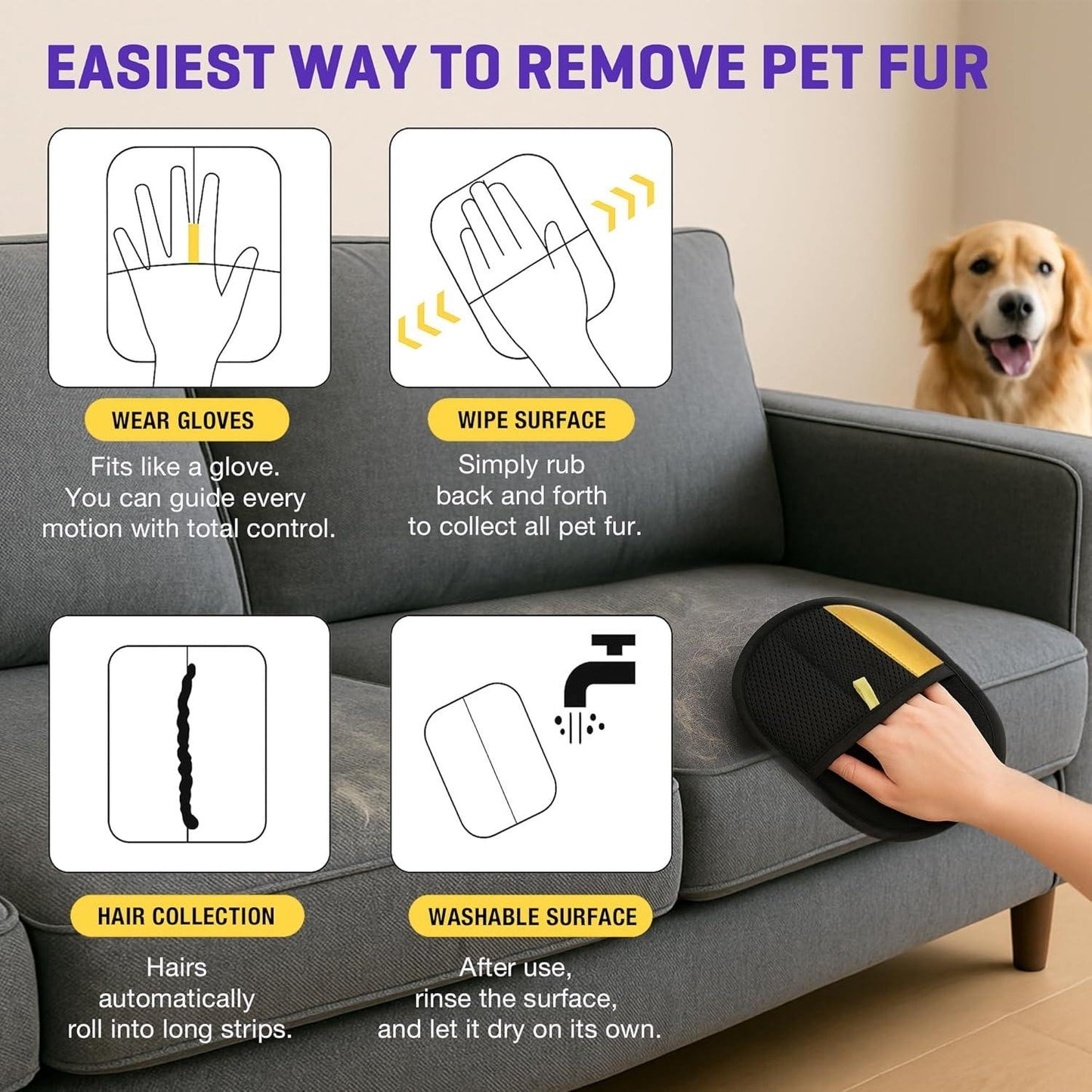 EASIEST WAY TO REMOVE PET FUR

WEAR GLOVES

Fits like a glove.
You can guide every motion with total control.

WIPE SURFACE

Simply rub back and forth to collect all pet fur.

HAIR COLLECTION

Hairs automatically roll into long strips.

WASHABLE SURFACE

After use, rinse the surface, and let it dry on its own.