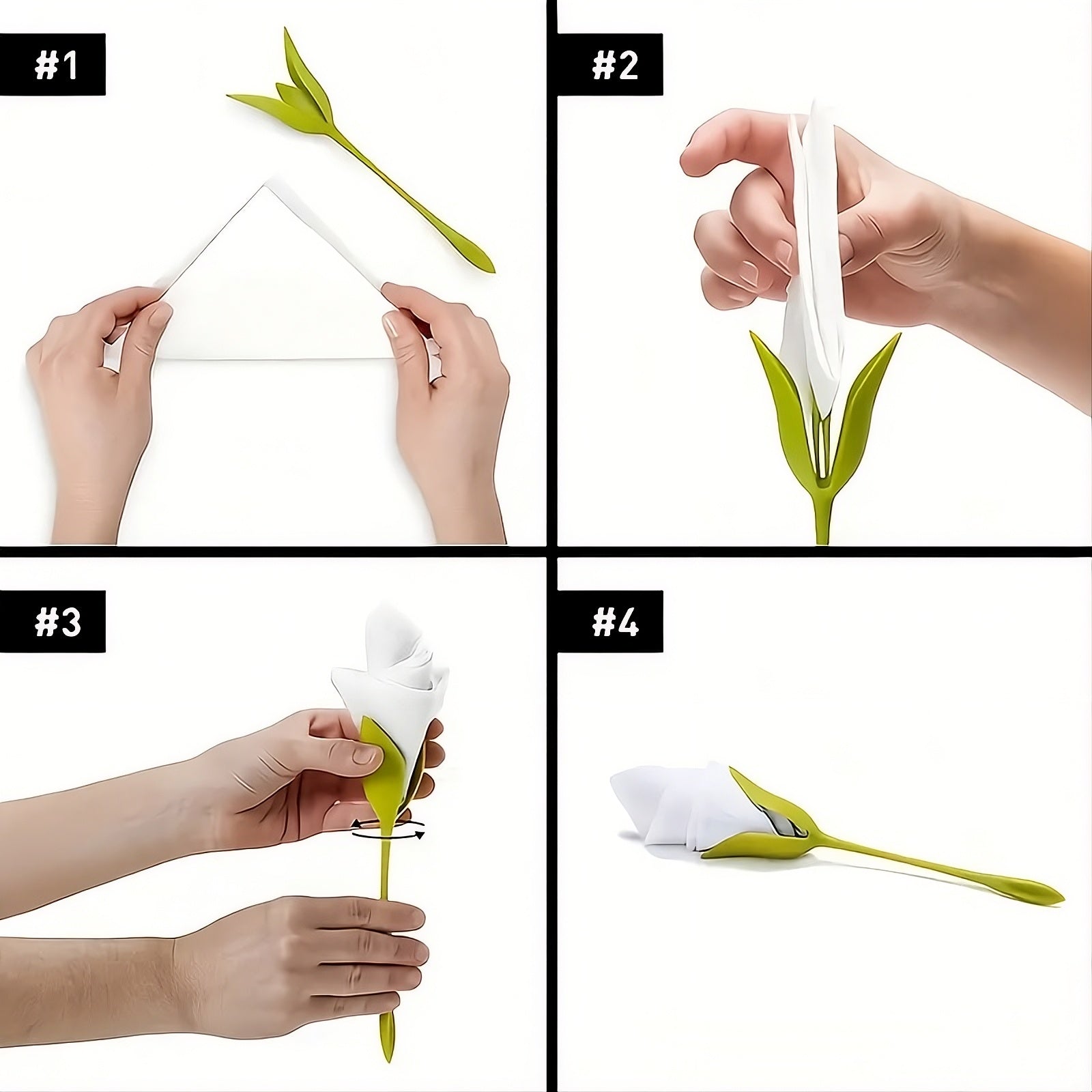 #1

#2

#3

#4